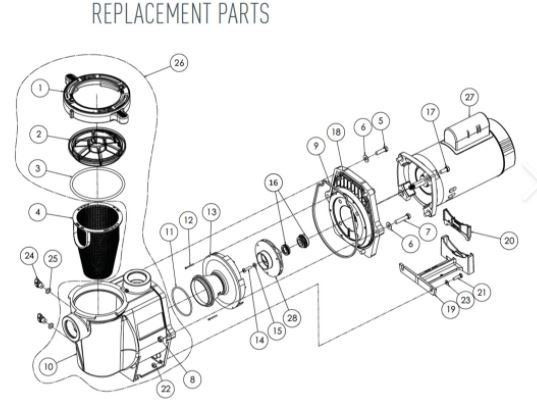 REPLACEMENT PARTS

26
1
2
3
4
24
25
10
22
8
11
12
13
14
15
28
16
9
18
6
5
17
27
7
6
20
21
23
19